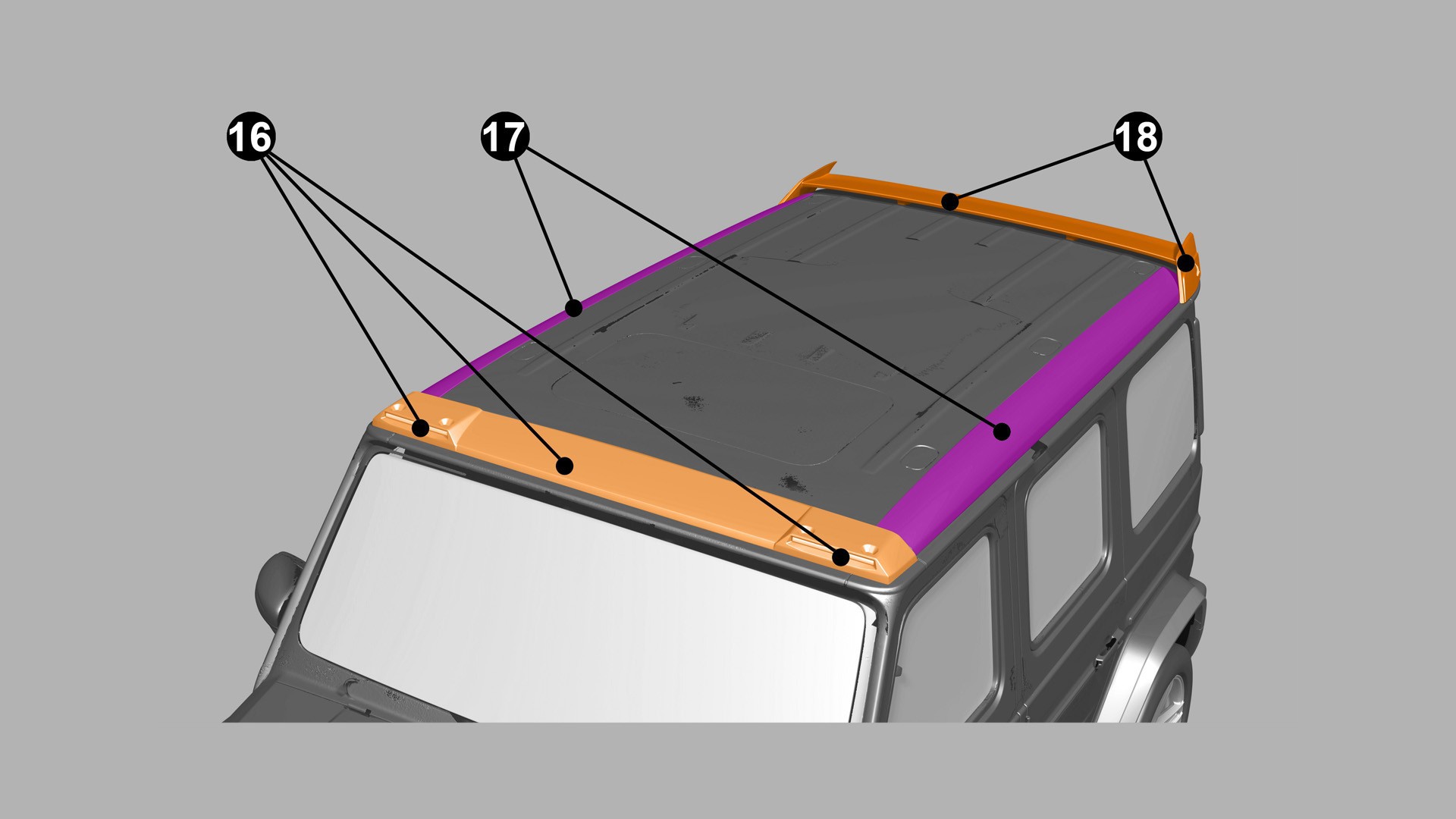 16
17
18